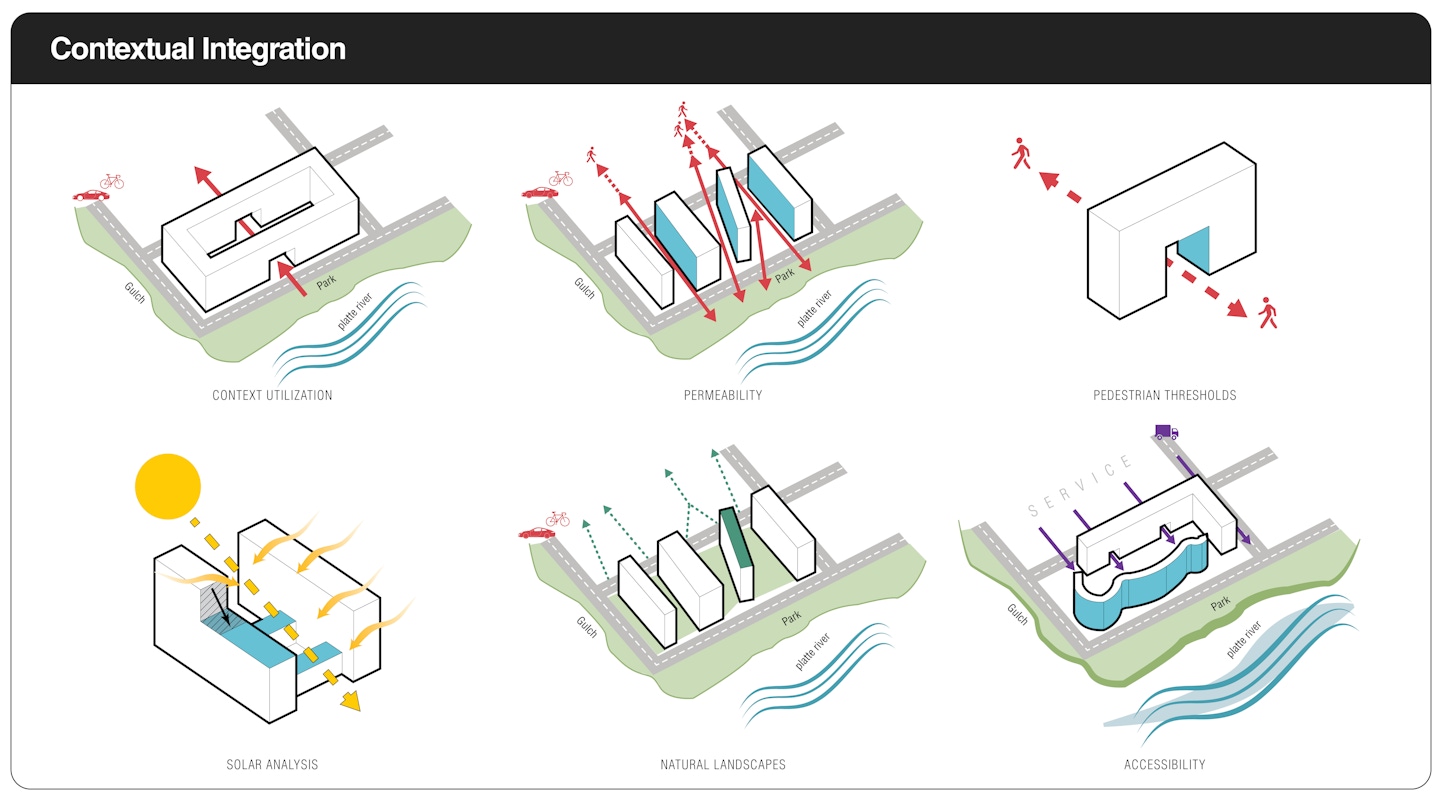 Contextual Integration

Gulch
Park
platte river
CONTEXT UTILIZATION

Gulch
Park
platte river
PERMEABILITY

PEDESTRIAN THRESHOLDS

SOLAR ANALYSIS

Gulch
Park
platte river
NATURAL LANDSCAPES

SERVICE
Gulch
Park
platte river
ACCESSIBILITY